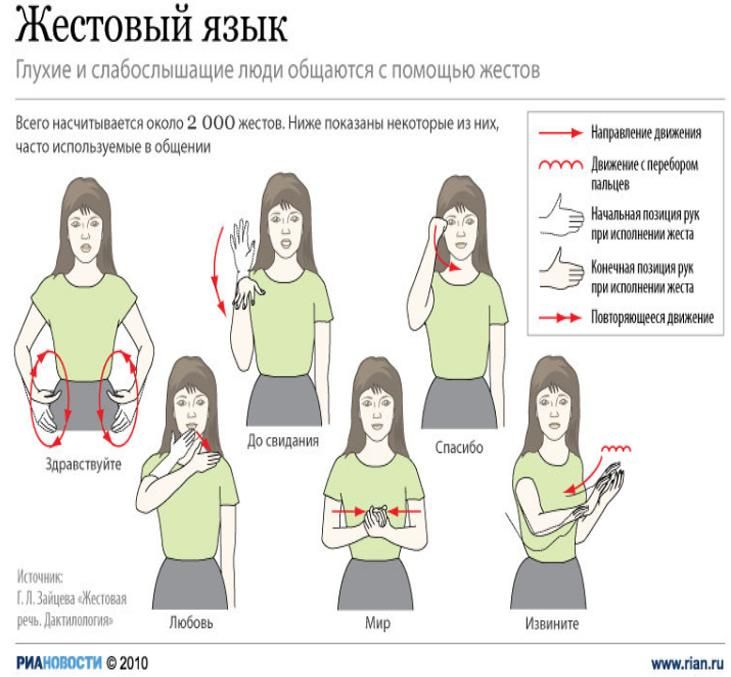 Жестовый язык

Глухие и слабослышащие люди общаются с помощью жестов

Всего насчитывается около 2 000 жестов. Ниже показаны некоторые из них, часто используемые в общении

Направление движения

Движение с перебором пальцев

Начальная позиция рук при исполнении жеста

Конечная позиция рук при исполнении жеста

Повторяющееся движение

Здравствуйте

До свидания

Спасибо

Любовь

Мир

Извините

Источник: Г. Л. Зайцева «Жестовая речь. Дактилология»

РИАНОВОСТИ © 2010

www.rian.ru